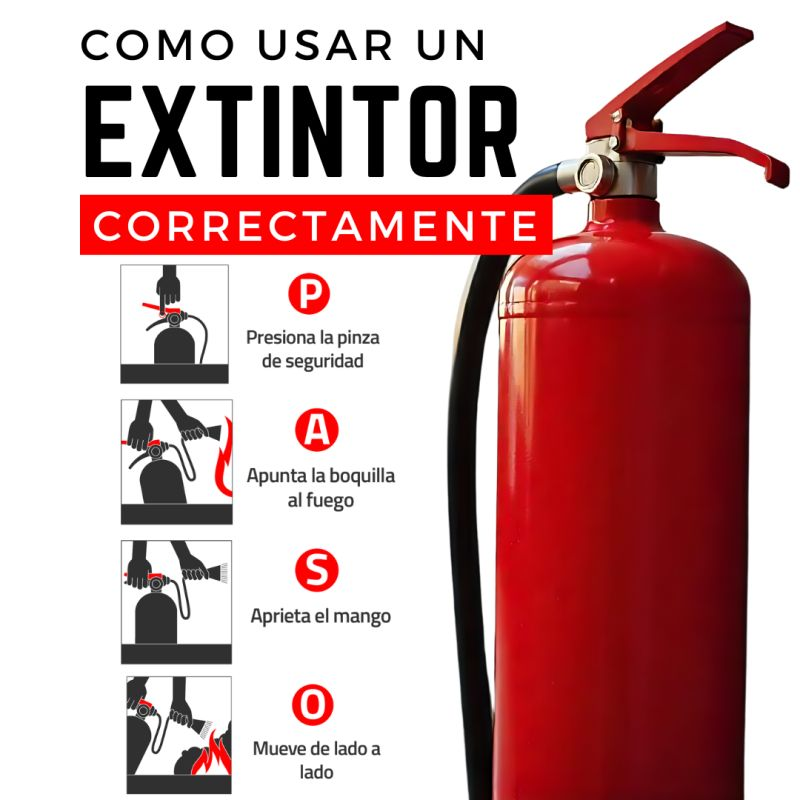 COMO USAR UN
EXTINTOR
CORRECTAMENTE

P
Presiona la pinza de seguridad

A
Apunta la boquilla al fuego

S
Aprieta el mango

O
Mueve de lado a lado