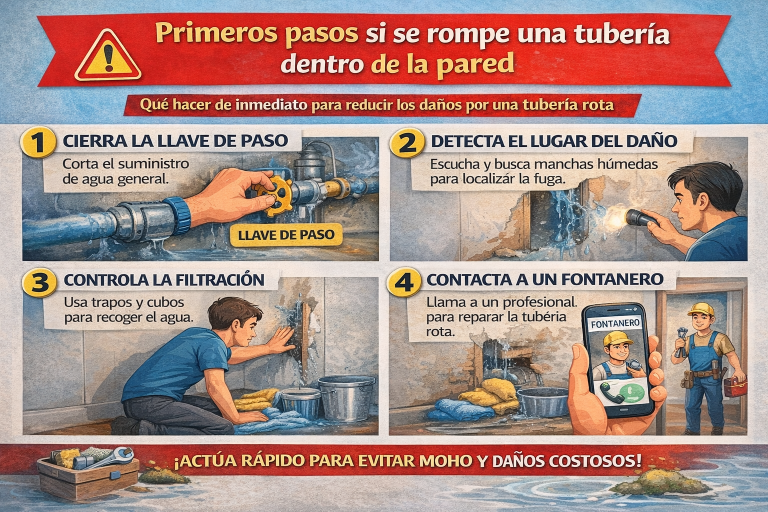 Primeros pasos si se rompe una tubería dentro de la pared

Qué hacer de inmediato para reducir los daños por una tubería rota

1 CIERRA LA LLAVE DE PASO

Corta el suministro de agua general.

LLAVE DE PASO

2 DETECTA EL LUGAR DEL DAÑO

Escucha y busca manchas húmedas para localizar la fuga.

3 CONTROLA LA FILTRACIÓN

Usa trapos y cubos para recoger el agua.

4 CONTACTA A UN FONTANERO

Llama a un profesional. para reparar la tubería rota.

FONTANERO

¡ACTÚA RÁPIDO PARA EVITAR MOHO Y DAÑOS COSTOSOS!