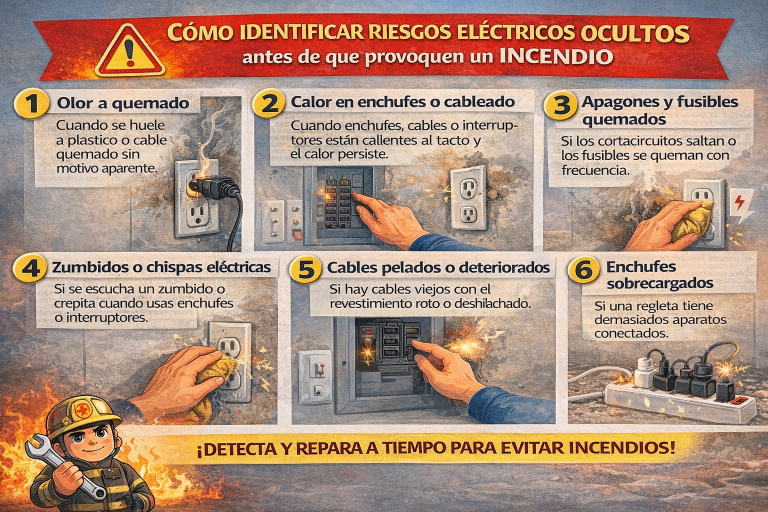 CÓMO IDENTIFICAR RIESGOS ELÉCTRICOS OCULTOS
antes de que provoquen un INCENDIO

1 Olor a quemado
Cuando se huele a plastico o cable quemado sin motivo aparente.

2 Calor en enchufes o cableado
Cuando enchufes, cables o interruptores están callentes al tacto y el calor persiste.

3 Apagones y fusibles quemados
Si los cortacircuitos saltan o los fusibles se queman con frecuencia.

4 Zumbidos o chispas eléctricas
Si se escucha un zumbido o crepita cuando usas enchufes o interruptores.

5 Cables pelados o deteriorados
Si hay cables viejos con el revestimiento roto o deshilachado.

6 Enchufes sobrecargados
Si una regleta tiene demasiados aparatos conectados.

¡DETECTA Y REPARA A TIEMPO PARA EVITAR INCENDIOS!